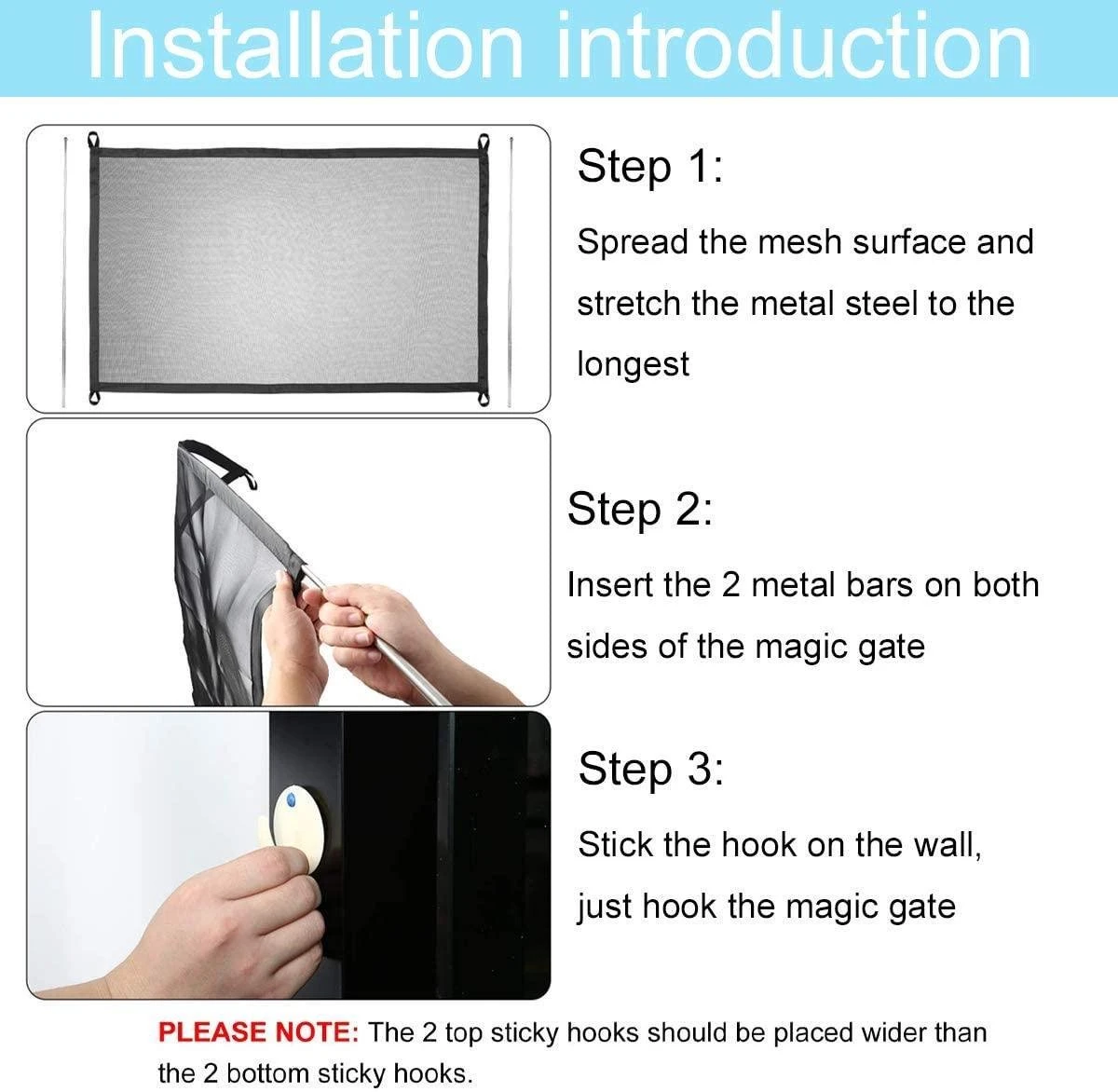 Installation introduction

Step 1:

Spread the mesh surface and stretch the metal steel to the longest

Step 2:

Insert the 2 metal bars on both sides of the magic gate

Step 3:

Stick the hook on the wall, just hook the magic gate

PLEASE NOTE: The 2 top sticky hooks should be placed wider than the 2 bottom sticky hooks.