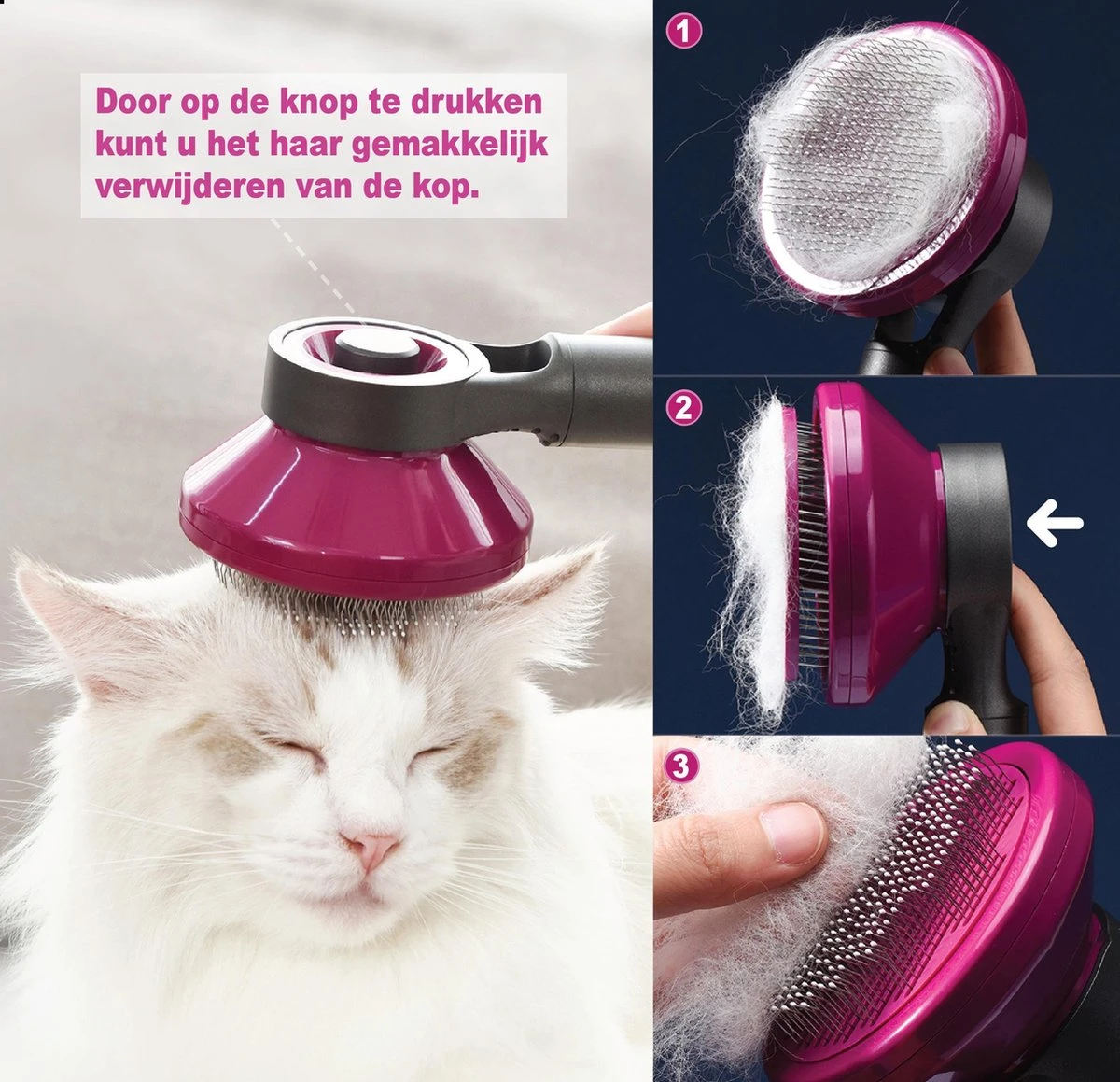 Door op de knop te drukken kunt u het haar gemakkelijk verwijderen van de kop.

1

2

3