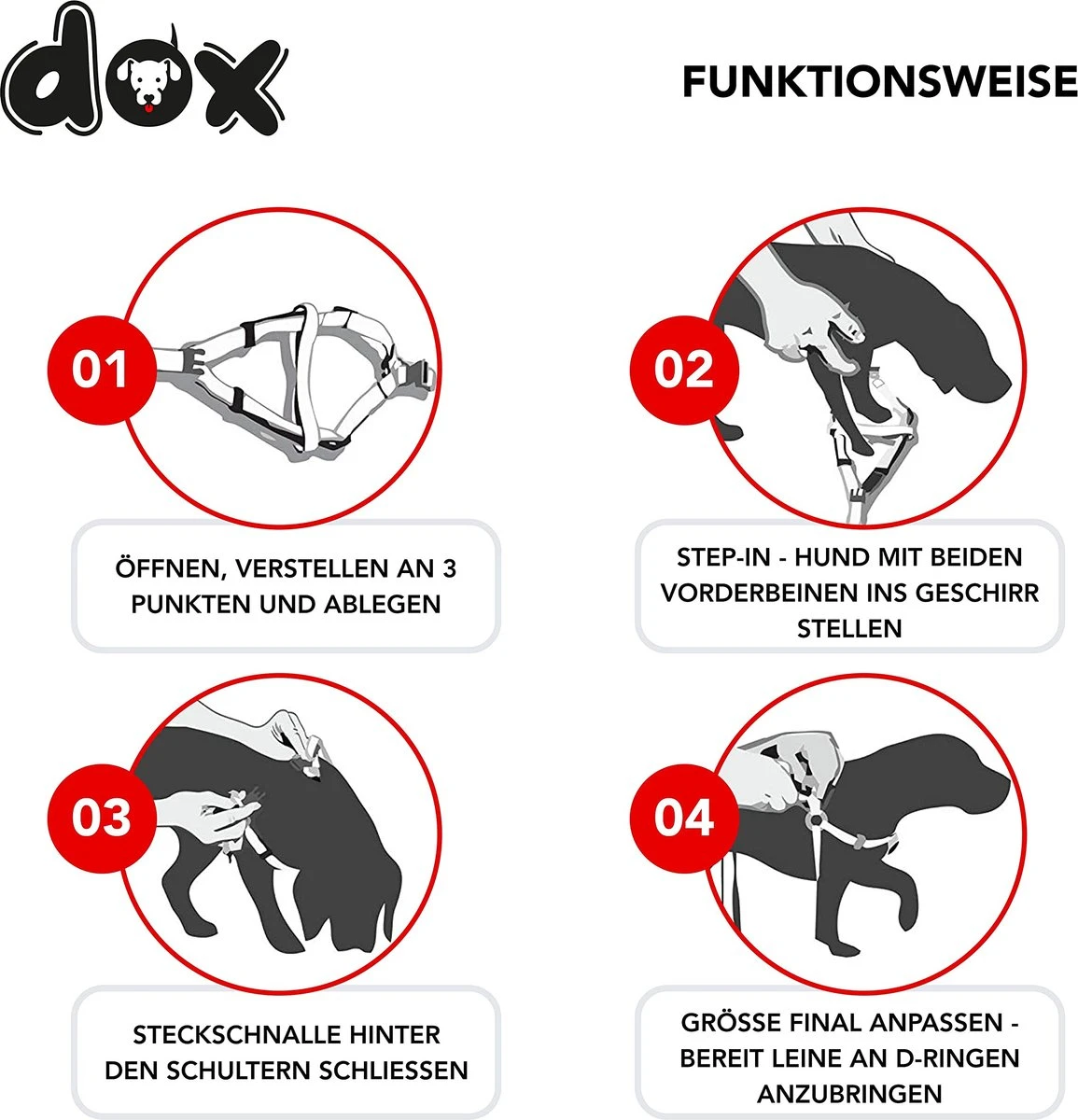 dox

FUNKTIONSWEISE

01

ÖFFNEN, VERSTELLEN AN 3 PUNKTEN UND ABLEGEN

02

STEP-IN - HUND MIT BEIDEN VORDERBEINEN INS GESCHIRR STELLEN

03

STECKSCHNALLE HINTER DEN SCHULTERN SCHLIESSEN

04

GRÖSSE FINAL ANPASSEN - BEREIT LEINE AN D-RINGEN ANZUBRINGEN